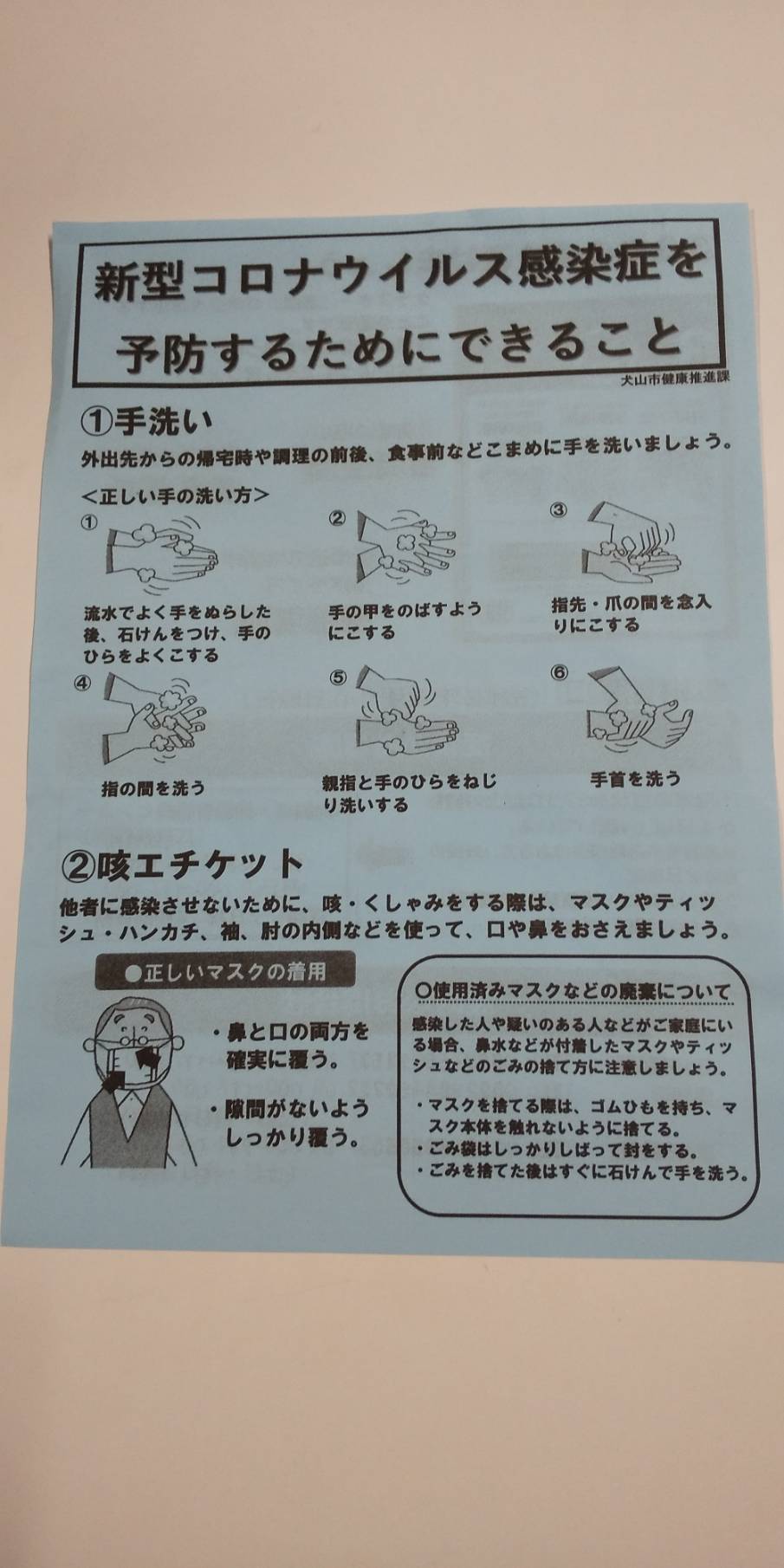 新型コロナウイルス感染症を予防するためにできること

犬山市健康推進課

①手洗い

外出先からの帰宅時や調理の前後、食事前などこまめに手を洗いましょう。

<正しい手の洗い方>

①
流水でよく手をぬらした後、石けんをつけ、手のひらをよくこする

②
手の甲をのばすようにこする

③
指先・爪の間を念入りにこする

④
指の間を洗う

⑤
親指と手のひらをねじり洗いする

⑥
手首を洗う

②咳エチケット

他者に感染させないために、咳・くしゃみをする際は、マスクやティッシュ・ハンカチ、袖、肘の内側などを使って、口や鼻をおさえましょう。

●正しいマスクの着用

・鼻と口の両方を確実に覆う。

・隙間がないようしっかり覆う。

○使用済みマスクなどの廃棄について

感染した人や疑いのある人などがご家庭にいる場合、鼻水などが付着したマスクやティッシュなどのごみの捨て方に注意しましょう。

・マスクを捨てる際は、ゴムひもを持ち、マスク本体を触れないように捨てる。
・ごみ袋はしっかりしばって封をする。
・ごみを捨てた後はすぐに石けんで手を洗う。